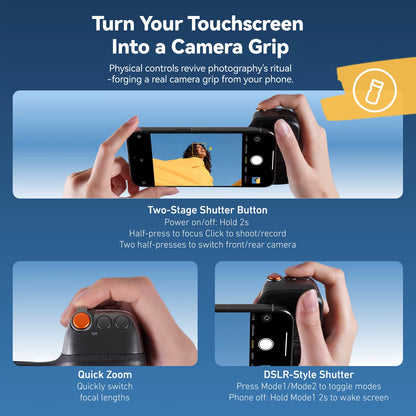 Turn Your Touchscreen Into a Camera Grip

Physical controls revive photography's ritual -forging a real camera grip from your phone.

Two-Stage Shutter Button
Power on/off: Hold 2s
Half-press to focus Click to shoot/record
Two half-presses to switch front/rear camera

Quick Zoom
Quickly switch focal lengths

DSLR-Style Shutter
Press Mode1/Mode2 to toggle modes
Phone off: Hold Mode1 2s to wake screen